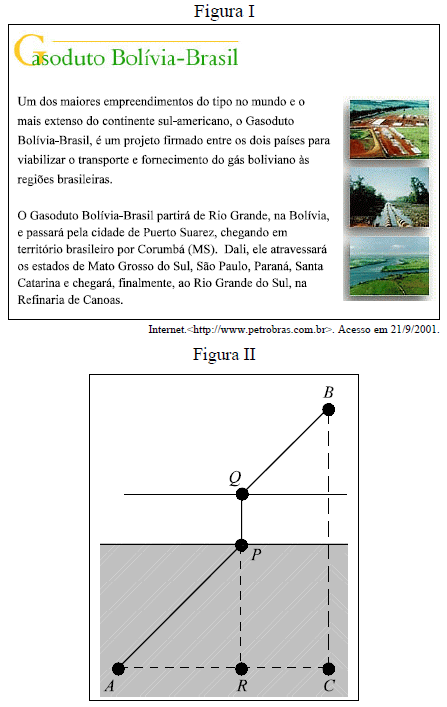 Figura I

Gasoduto Bolívia-Brasil

Um dos maiores empreendimentos do tipo no mundo e o mais extenso do continente sul-americano, o Gasoduto Bolívia-Brasil, é um projeto firmado entre os dois países para viabilizar o transporte e fornecimento do gás boliviano às regiões brasileiras.

O Gasoduto Bolívia-Brasil partirá de Rio Grande, na Bolívia, e passará pela cidade de Puerto Suarez, chegando em território brasileiro por Corumbá (MS). Dali, ele atravessará os estados de Mato Grosso do Sul, São Paulo, Paraná, Santa Catarina e chegará, finalmente, ao Rio Grande do Sul, na Refinaria de Canoas.

Internet.<http://www.petrobras.com.br>. Acesso em 21/9/2001.

Figura II

B
Q
P
A
R
C