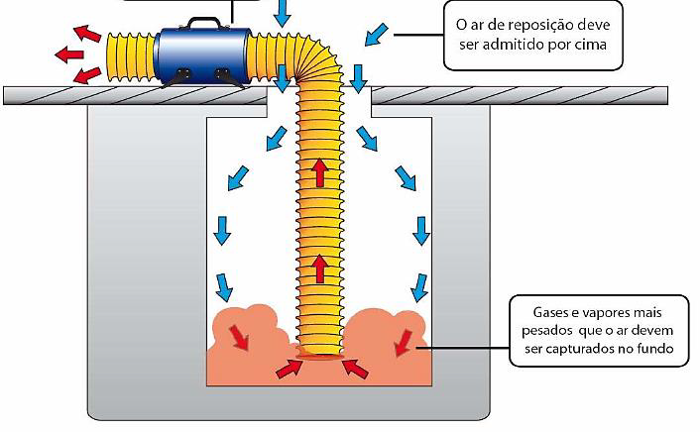 O ar de reposição deve ser admitido por cima

Gases e vapores mais pesados que o ar devem ser capturados no fundo