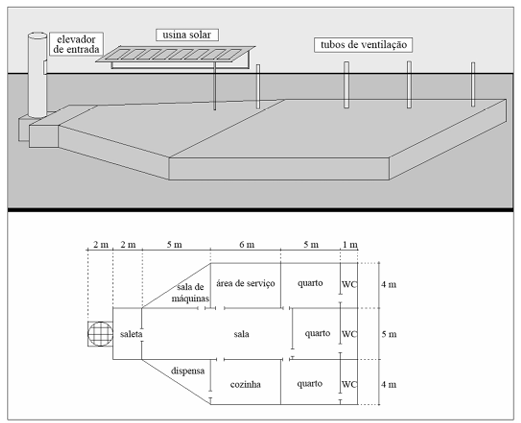 elevador de entrada

usina solar

tubos de ventilação

2 m
2 m
5 m
6 m
5 m
1 m

sala de máquinas

área de serviço

quarto

WC

4 m

saleta

sala

quarto

WC

5 m

dispensa

cozinha

quarto

WC

4 m