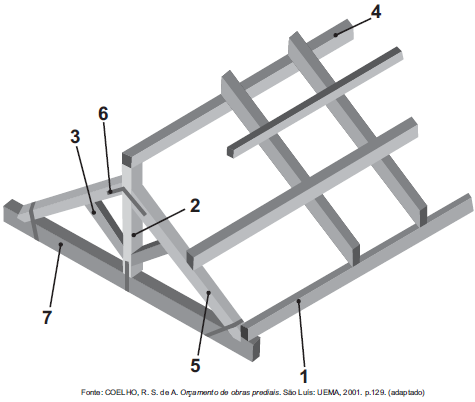 4
6
3
2
7
5
1

Fonte: COELHO, R. S. de A. Orçamento de obras prediais. São Luís: UEMA, 2001. p.129. (adaptado)