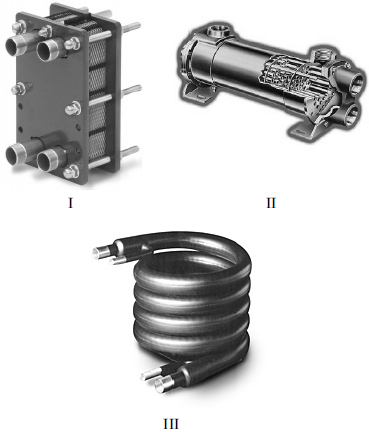 I

II

III