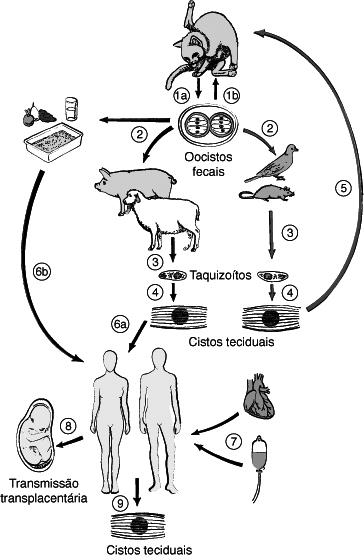 1a
1b
2
2
Oocistos fecais
5
3
3
Taquizoítos
4
4
6b
6a
Cistos teciduais
8
7
Transmissão transplacentária
9
Cistos teciduais