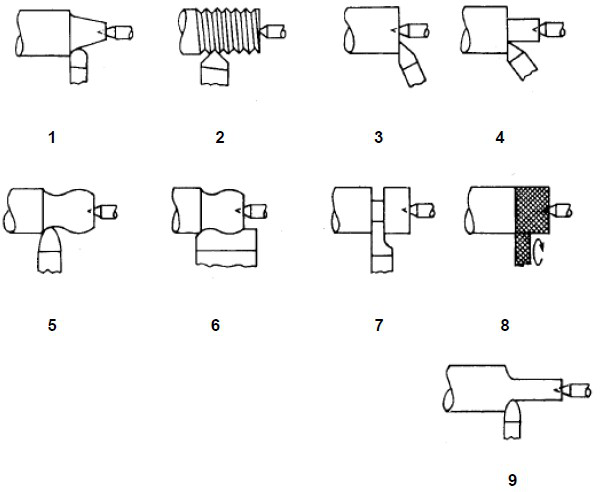 1 2 3 4

5 6 7 8

9