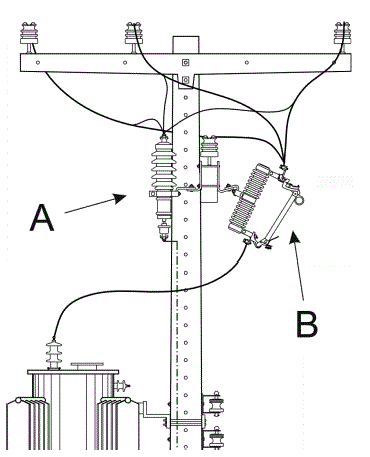 A

B