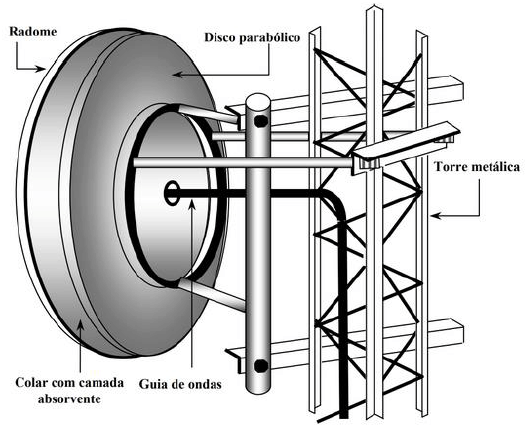 Radome

Disco parabólico

Torre metálica

Colar com camada absorvente

Guia de ondas