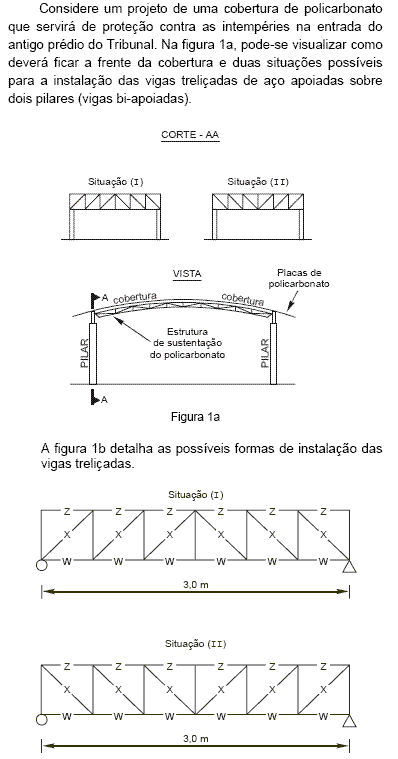 Considere um projeto de uma cobertura de policarbonato que servirá de proteção contra as intempéries na entrada do antigo prédio do Tribunal. Na figura 1a, pode-se visualizar como deverá ficar a frente da cobertura e duas situações possíveis para a instalação das vigas treliçadas de aço apoiadas sobre dois pilares (vigas bi-apoiadas).

CORTE - AA

Situação (I)

Situação (II)

VISTA

Placas de policarbonato

A

cobertura

cobertura

Estrutura de sustentação do policarbonato

PILAR

PILAR

A

Figura 1a

A figura 1b detalha as possíveis formas de instalação das vigas treliçadas.

Situação (I)

Z Z Z Z Z Z

X X X X X X

W W W W W W

3,0 m

Situação (II)

Z Z Z Z Z Z

X X X X X X

W W W W W W

3,0 m