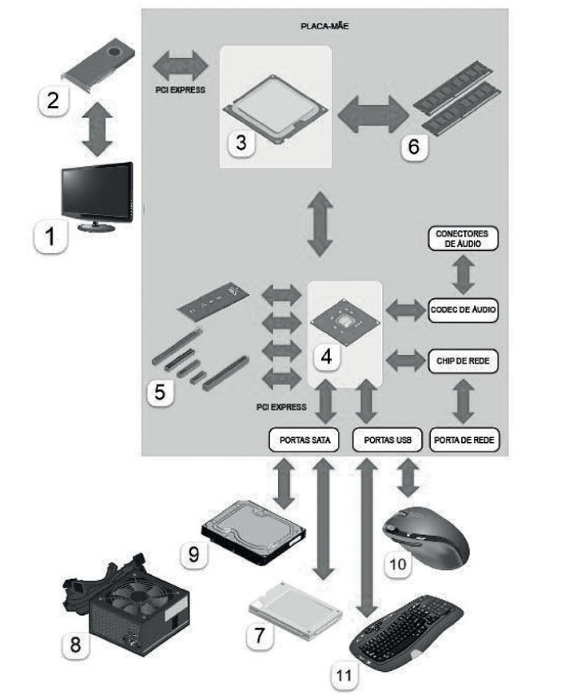 PLACA-MÃE

2

PCI EXPRESS

3

6

1

CONECTORES DE ÁUDIO

CODEC DE ÁUDIO

4

CHIP DE REDE

5

PCI EXPRESS

PORTAS SATA

PORTAS USB

PORTA DE REDE

9

10

8

7

11