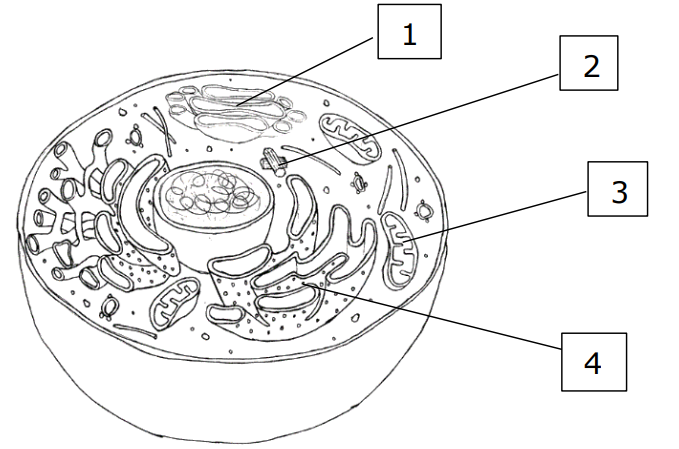 1
2
3
4