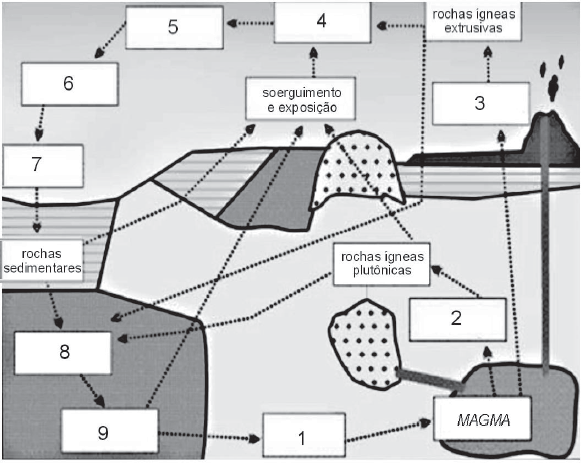 5

4

rochas ígneas extrusivas

6

soerguimento e exposição

3

7

rochas sedimentares

rochas ígneas plutônicas

2

8

9

1

MAGMA