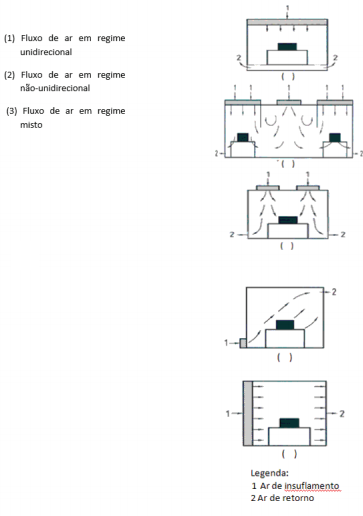 (1) Fluxo de ar em regime unidirecional

(2) Fluxo de ar em regime não-unidirecional

(3) Fluxo de ar em regime misto

1
2 2
( )

1 1 1 1 1
2 2
( )

1 1
2 2
( )

2
1
( )

1 2
( )

Legenda:
1 Ar de insuflamento
2 Ar de retorno