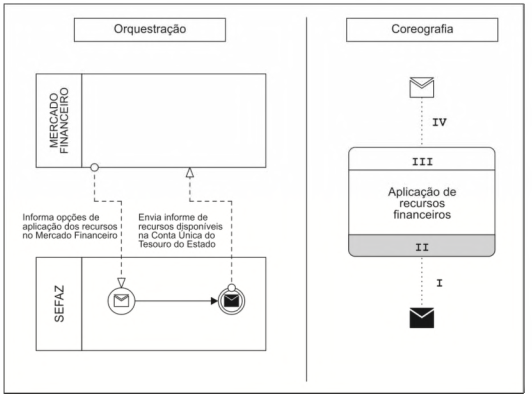 Orquestração

MERCADO FINANCEIRO

Informa opções de aplicação dos recursos no Mercado Financeiro

Envia informe de recursos disponíveis na Conta Única do Tesouro do Estado

SEFAZ

Coreografia

IV

III

Aplicação de recursos financeiros

II

I