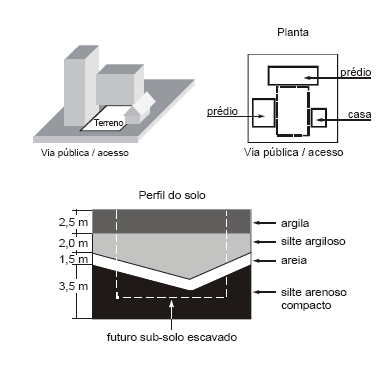 Terreno

Via pública / acesso

Planta

prédio

prédio

casa

Via pública / acesso

Perfil do solo

2,5 m
2,0 m
1,5 m
3,5 m

argila
silte argiloso
areia
silte arenoso compacto

futuro sub-solo escavado