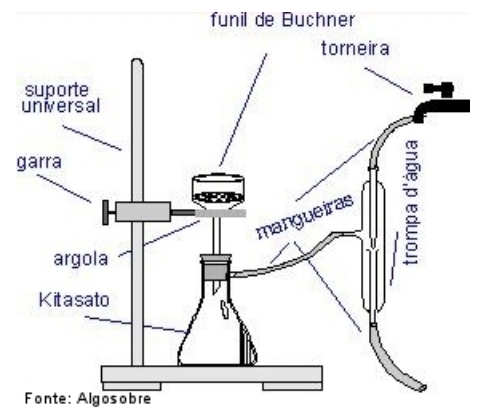 funil de Buchner
torneira
suporte universal
garra
mangueiras
trompa d'água
argola
Kitasato
Fonte: Algosobre