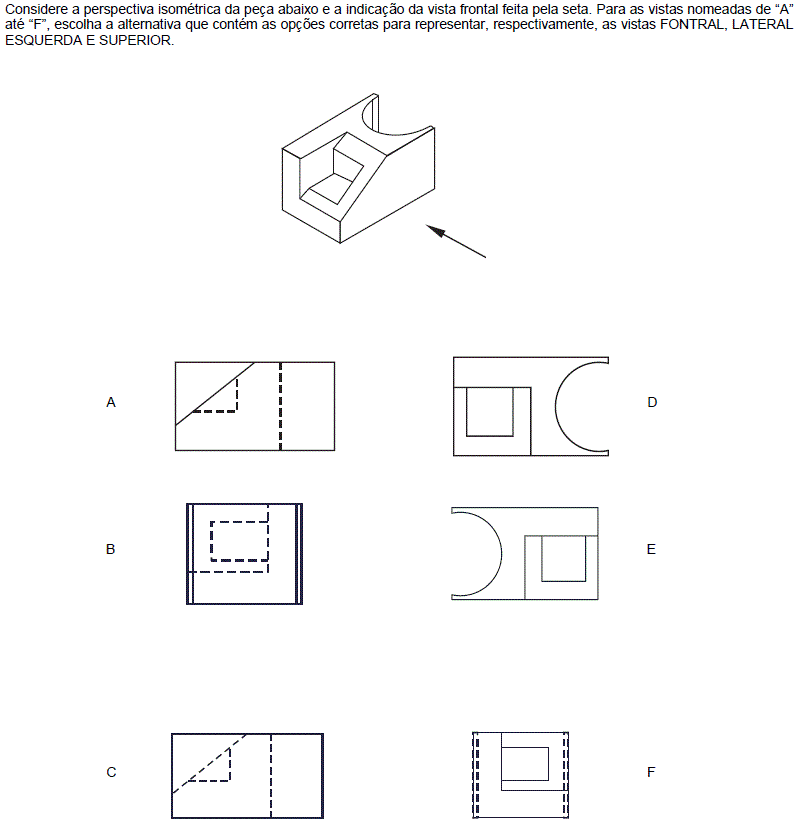 Considere a perspectiva isométrica da peça abaixo e a indicação da vista frontal feita pela seta. Para as vistas nomeadas de "A" até "F", escolha a alternativa que contém as opções corretas para representar, respectivamente, as vistas FONTRAL, LATERAL ESQUERDA E SUPERIOR.

A

D

B

E

C

F