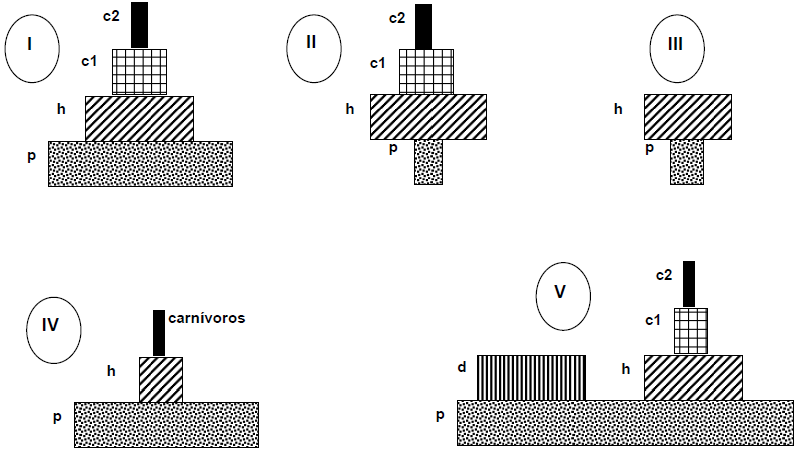 I
c2
c1
h
p

II
c2
c1
h
p

III
h
p

IV
carnívoros
h
p

V
c2
c1
d
h
p