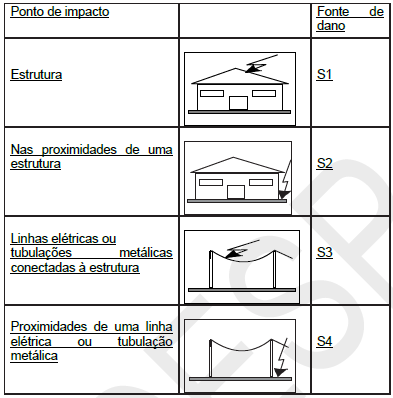 | Ponto de impacto | | Fonte de dano |
|---|---|---|
| Estrutura | | S1 |
| Nas proximidades de uma estrutura | | S2 |
| Linhas elétricas ou tubulações metálicas conectadas à estrutura | | S3 |
| Proximidades de uma linha elétrica ou tubulação metálica | | S4 |