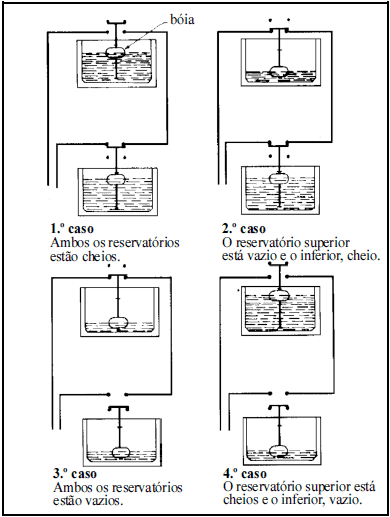 bóia

1.º caso
Ambos os reservatórios estão cheios.

2.º caso
O reservatório superior está vazio e o inferior, cheio.

3.º caso
Ambos os reservatórios estão vazios.

4.º caso
O reservatório superior está cheios e o inferior, vazio.