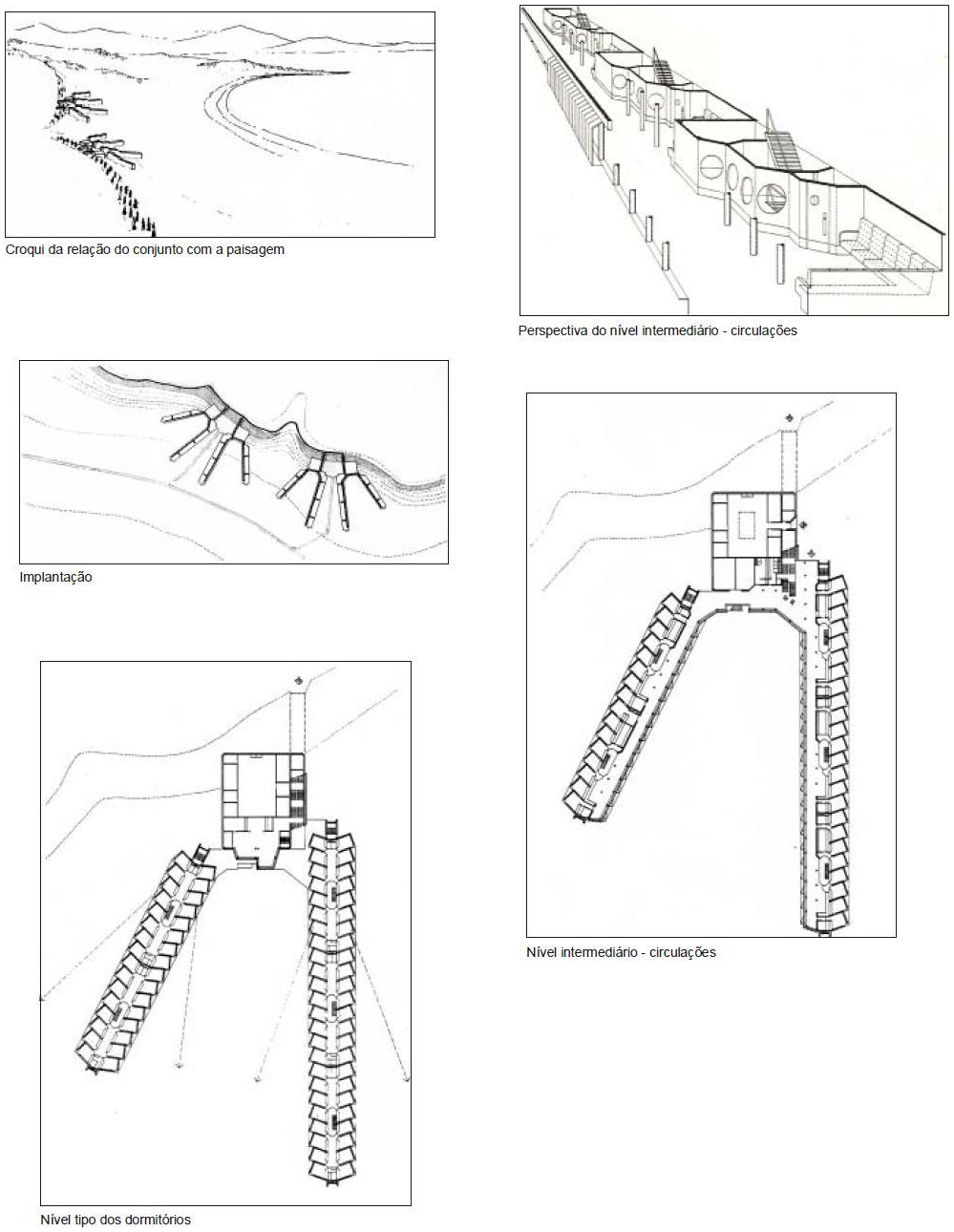 Croqui da relação do conjunto com a paisagem

Perspectiva do nível intermediário - circulações

Implantação

Nível intermediário - circulações

Nível tipo dos dormitórios