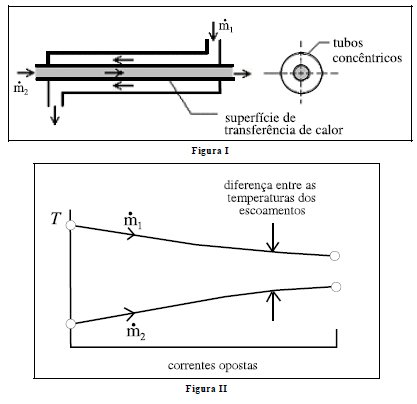 $\dot{m}_1$

tubos concêntricos

$\dot{m}_2$

superfície de transferência de calor

Figura I

diferença entre as temperaturas dos escoamentos

$T$

$\dot{m}_1$

$\dot{m}_2$

correntes opostas

Figura II