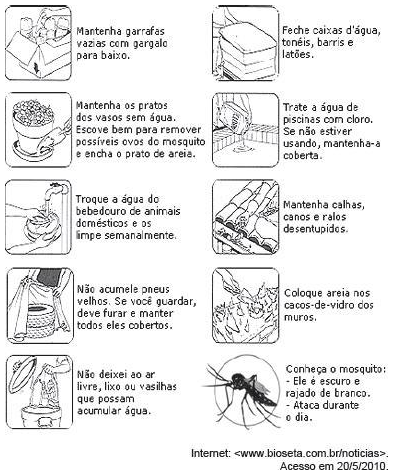 Mantenha garrafas vazias com gargalo para baixo.

Mantenha os pratos dos vasos sem água. Escove bem para remover possíveis ovos do mosquito e encha o prato de areia.

Troque a água do bebedouro de animais domésticos e os limpe semanalmente.

Não acumele pneus velhos. Se você guardar, deve furar e manter todos eles cobertos.

Não deixei ao ar livre, lixo ou vasilhas que possam acumular água.

Feche caixas d'água, tonéis, barris e latões.

Trate a água de piscinas com cloro. Se não estiver usando, mantenha-a coberta.

Mantenha calhas, canos e ralos desentupidos.

Coloque areia nos cacos-de-vidro dos muros.

Conheça o mosquito:
- Ele é escuro e rajado de branco.
- Ataca durante o dia.

Internet: <www.bioseta.com.br/noticias>. Acesso em 20/5/2010.