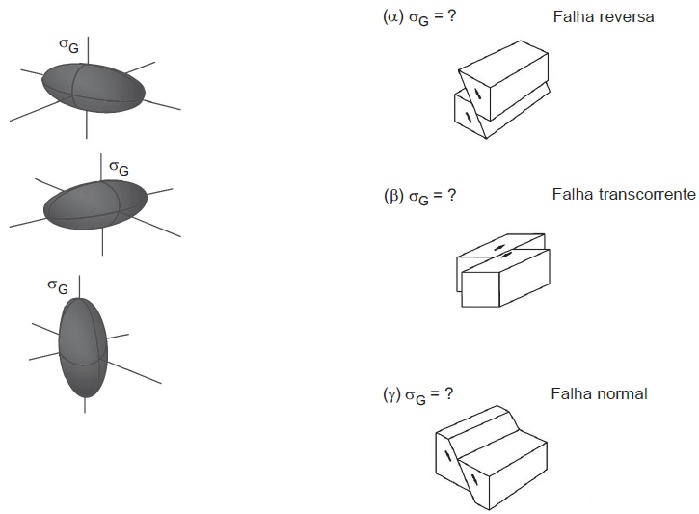 $\sigma_G$

$\sigma_G$

$\sigma_G$

($\alpha$) $\sigma_G$ = ? Falha reversa

($\beta$) $\sigma_G$ = ? Falha transcorrente

($\gamma$) $\sigma_G$ = ? Falha normal