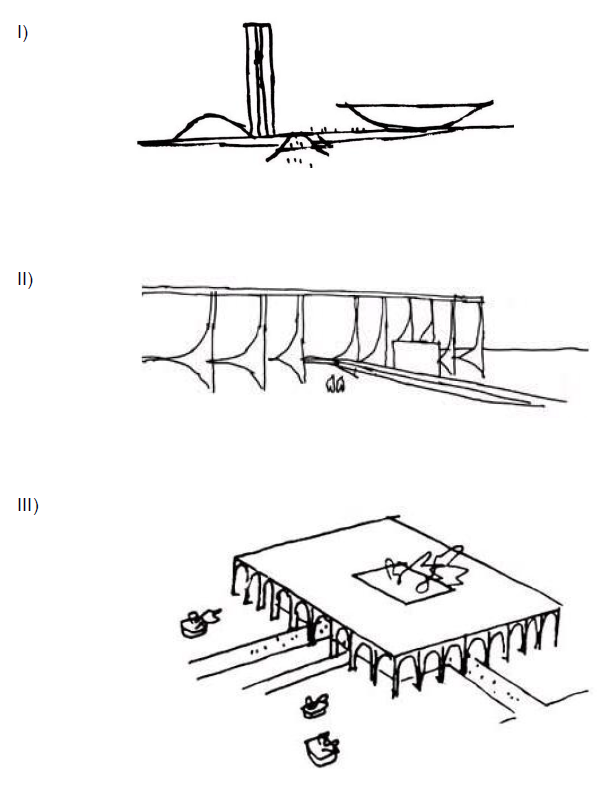 I)

II)

III)